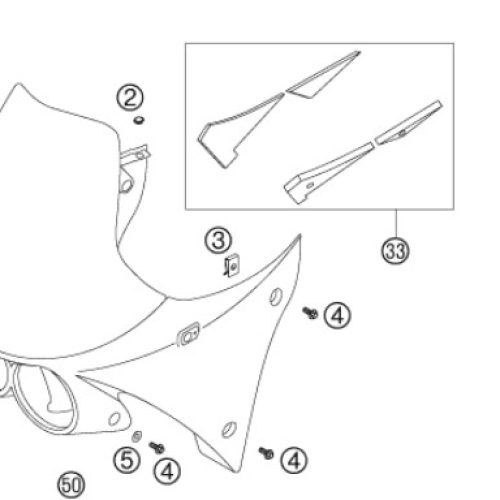 2

33

3

4

5

4

4

50