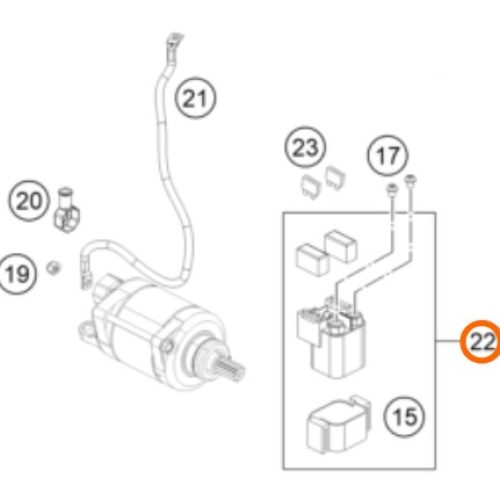 21
23
17
20
19
22
15