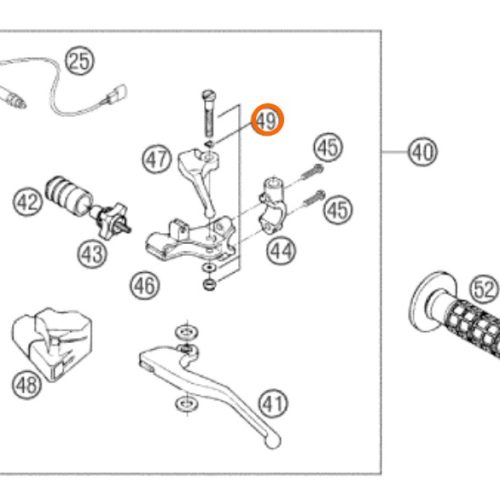 25
49
47
45
40
42
45
43
44
46
52
48
41