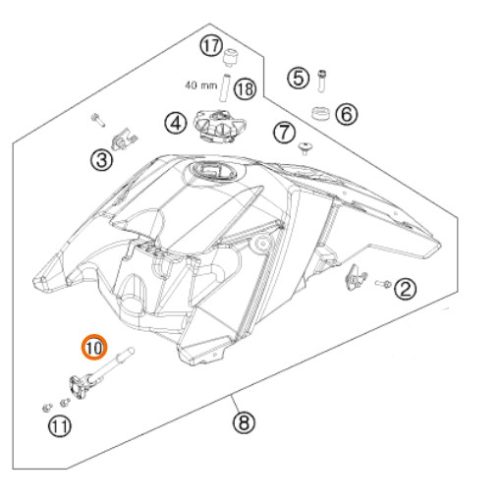 17
40 mm
18
5
6
4
7
3
2
10
11
8