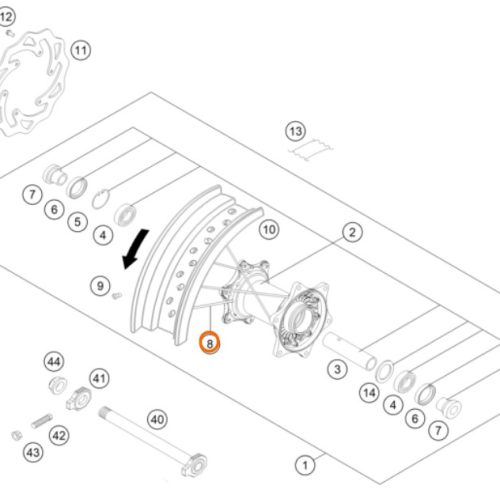 12
11
13
7
6
5
4
10
2
9
8
3
14
4
6
7
44
41
40
42
43
1