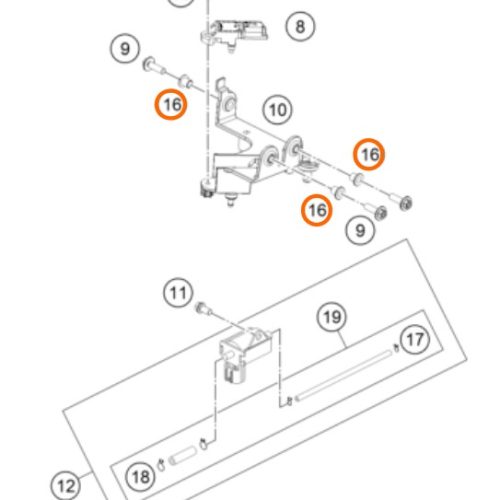 8
9
16
10
16
16
9
11
19
17
18
12