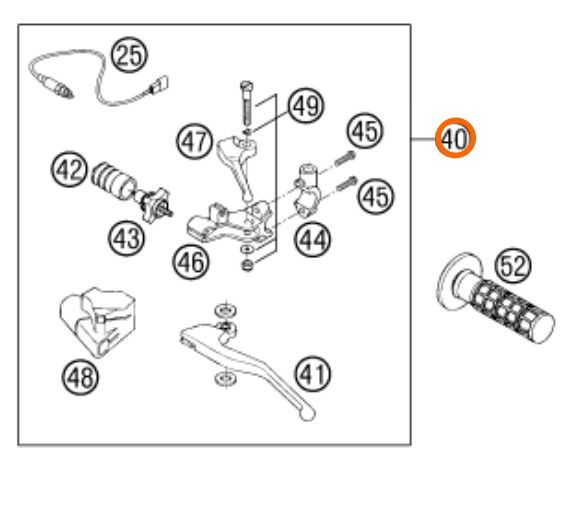 25
49
47
45
40
42
45
43
44
46
52
48
41