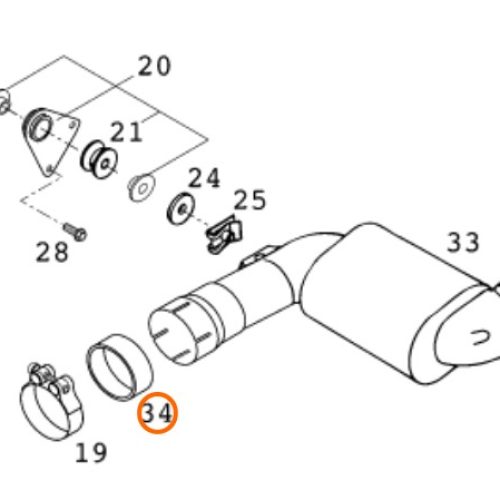 20
21
24
25
28
33
34
19