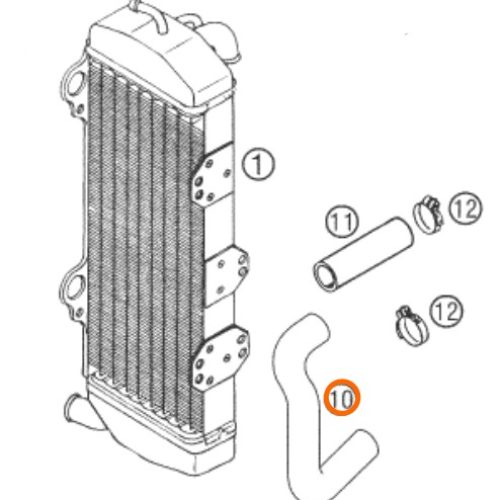 1
11
12
12
10