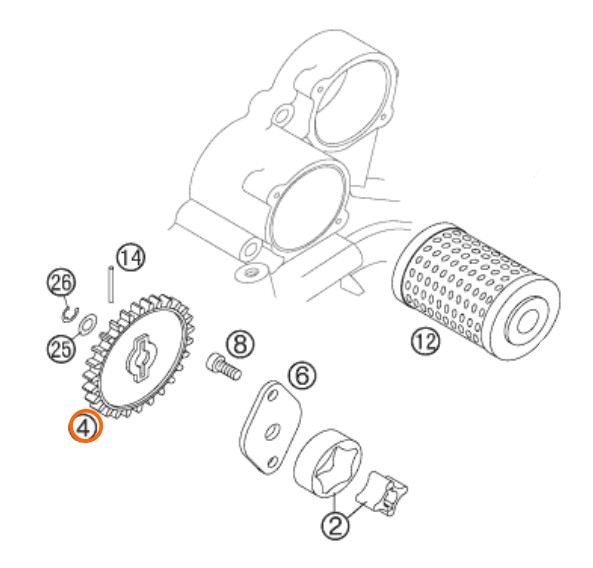 14
26
25
8
12
6
4
2