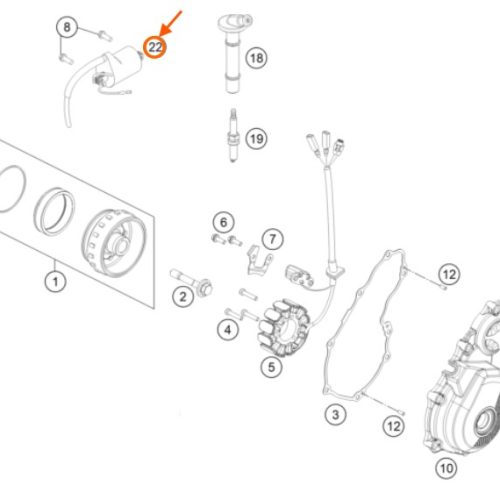 8
22
18
19
6
7
1
2
4
5
12
3
12
10