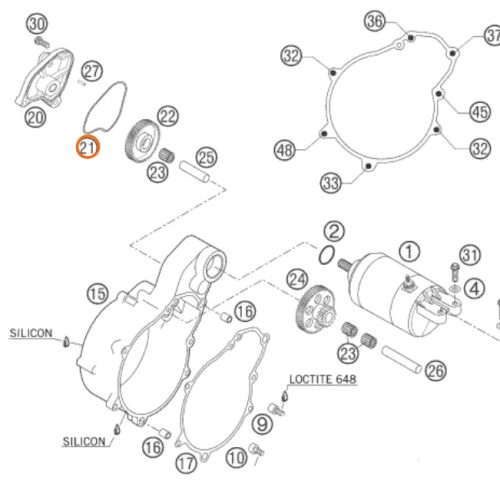 30
27
20
21
22
23
25
36
37
32
45
48
32
33
2
1
31
4
24
15
16
SILICON
23
26
LOCTITE 648
9
SILICON
16
17
10