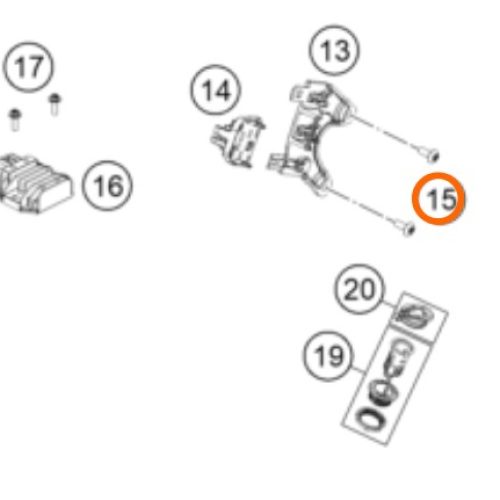 17
13
14
16
15
20
19