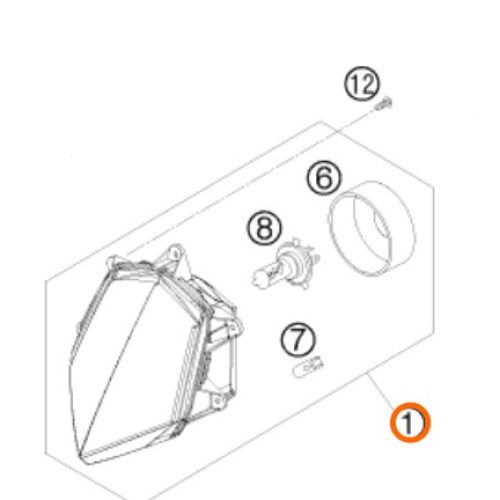 12
6
8
7
1