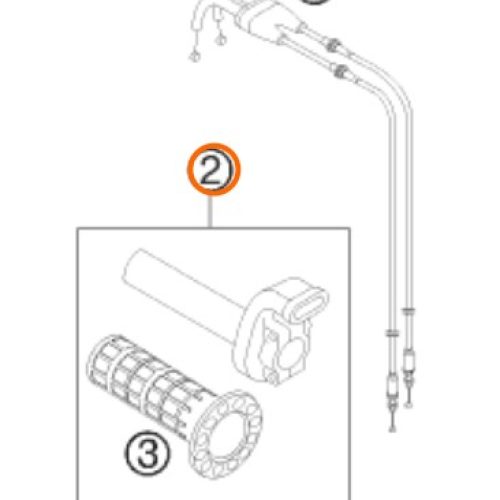 2

3