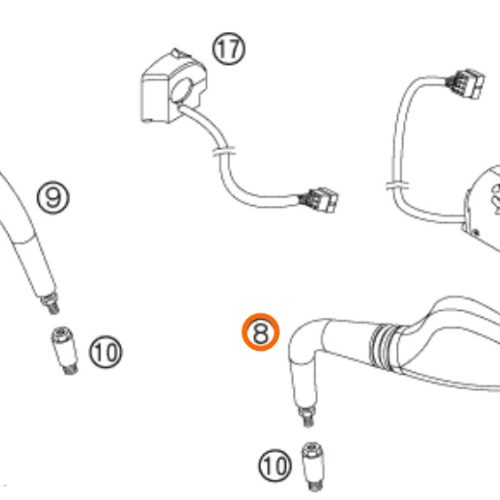 17

9

10

8

10