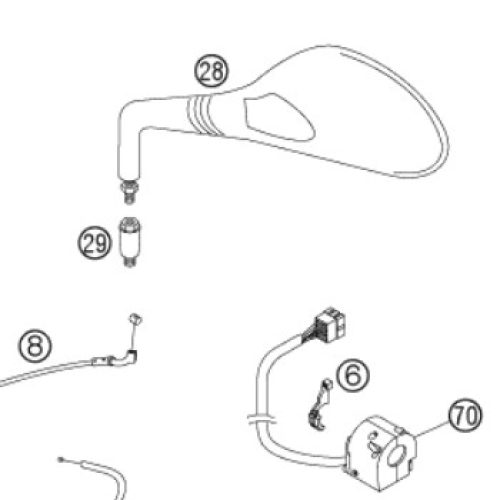 28
29
8
6
70