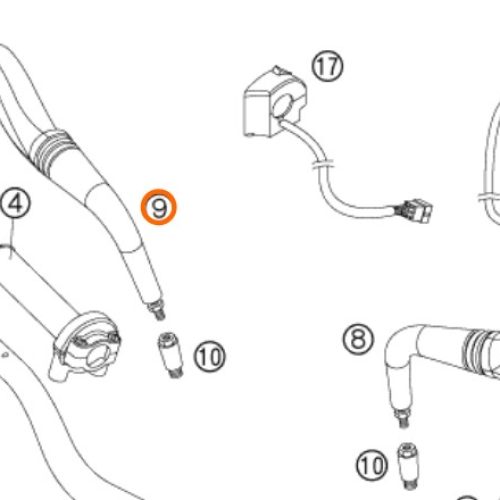 17

4

9

10

8

10