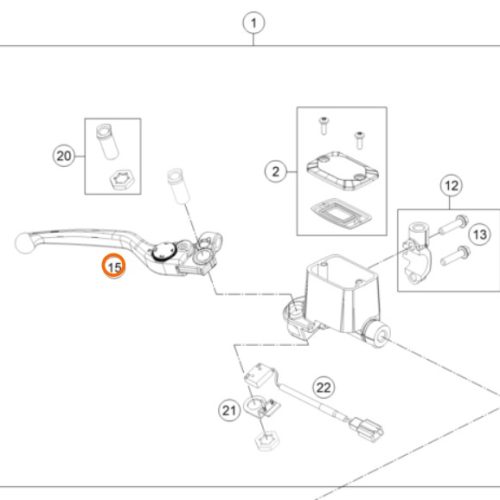 1
20
2
12
13
15
22
21