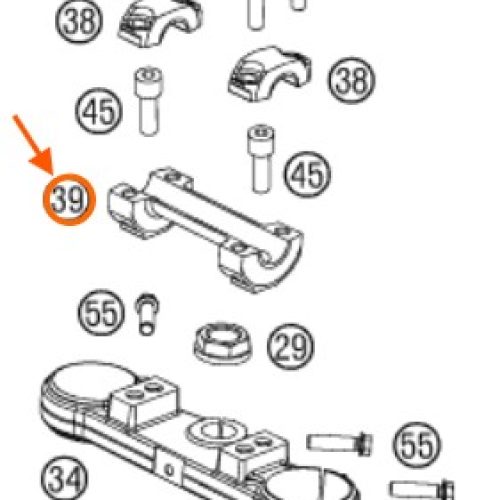 38
38
45
45
39
55
29
55
34