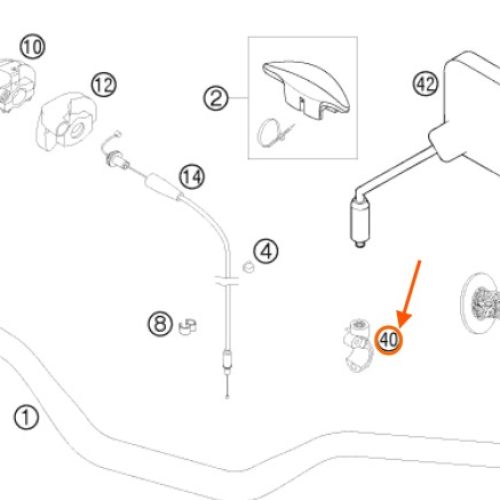 10
12
2
42
14
4
8
40
1