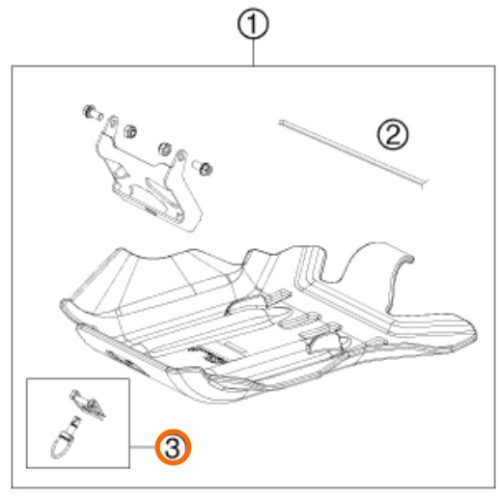 1

2

3