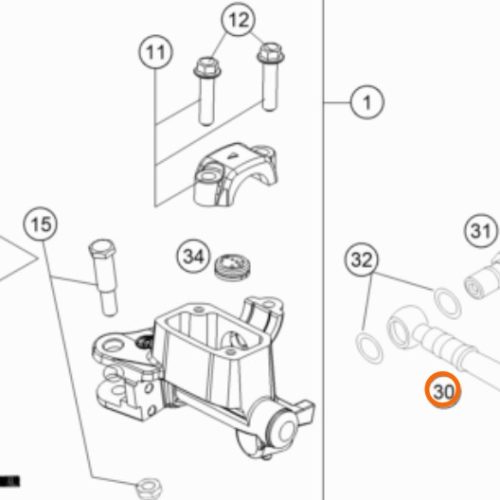 12
11
1
15
34
31
32
30