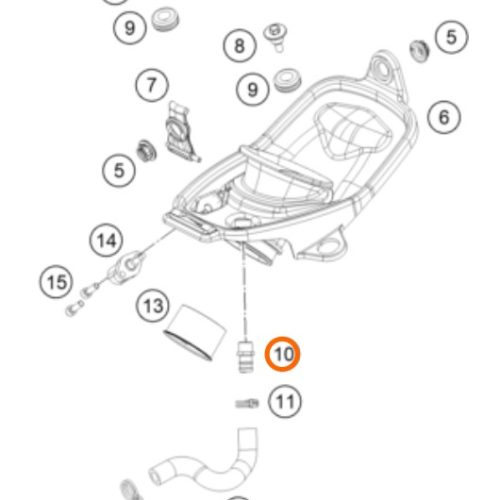 9
8
5
7
9
6
5
14
15
13
10
11