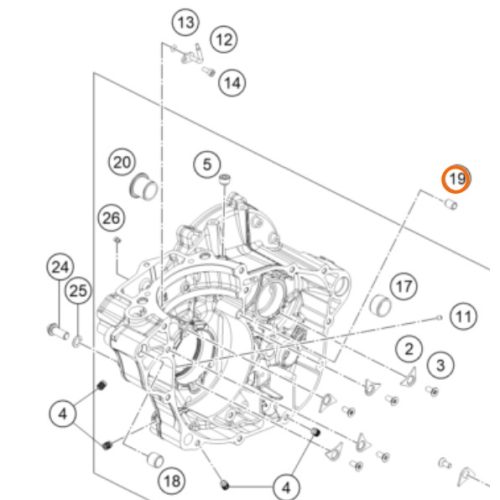 13
12
14
20
5
19
26
24
25
17
11
2
3
4
18
4