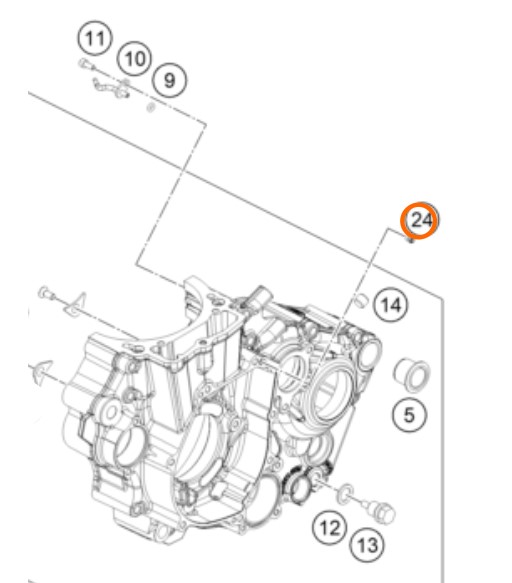 11
10
9
24
14
5
12
13