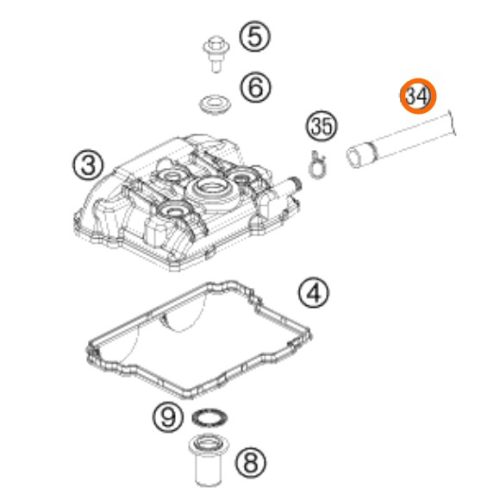 5

6

34

35

3

4

9

8