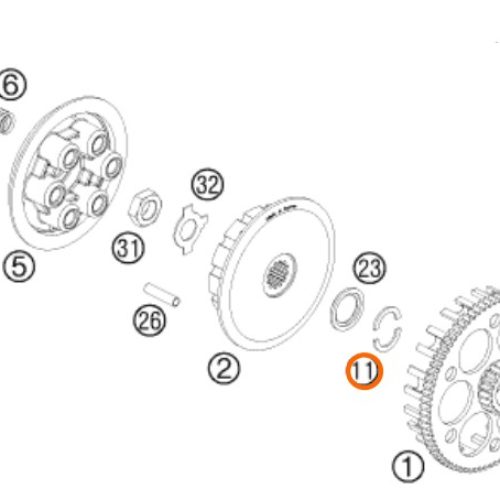 6

32

5

31

23

26

2

11

1