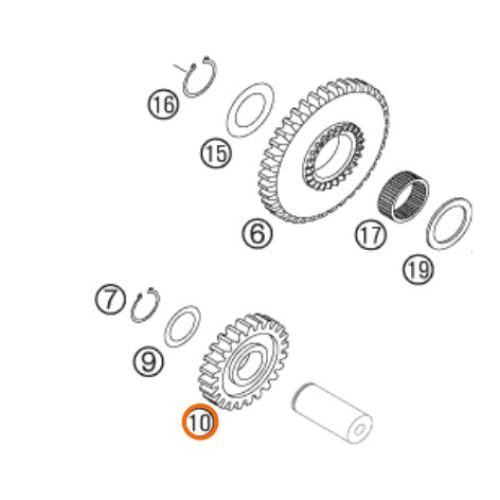 16
15
6
17
19
7
9
10