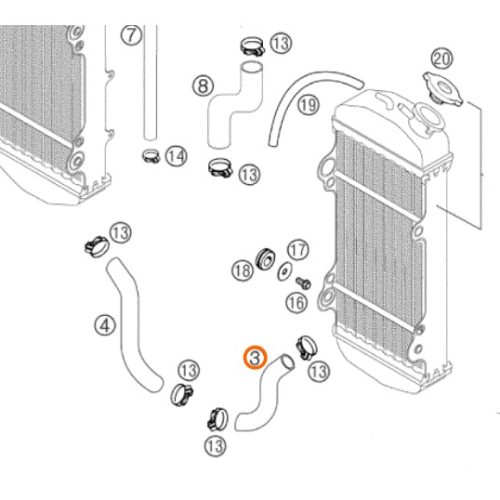 7
13
20
8
19
14
13
13
17
18
16
4
3
13
13
13