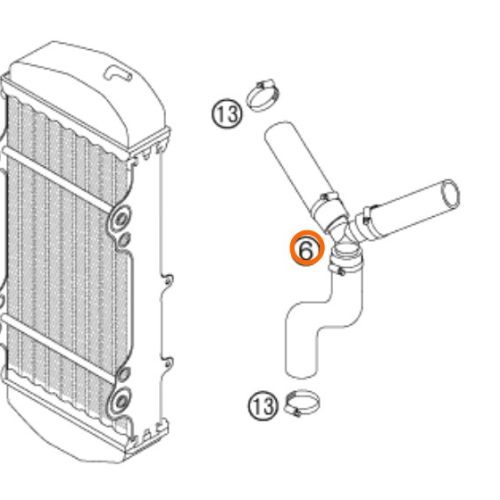 13
6
13