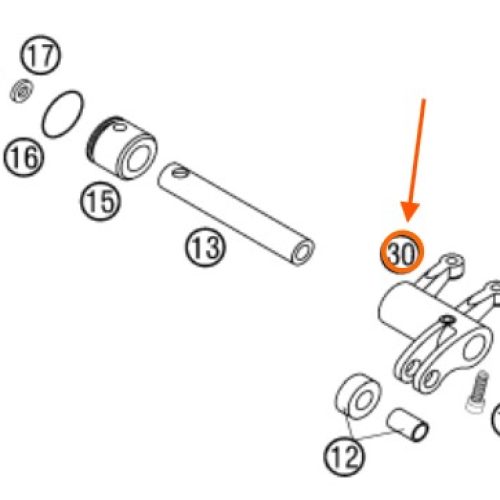 17
16
15
13
30
12