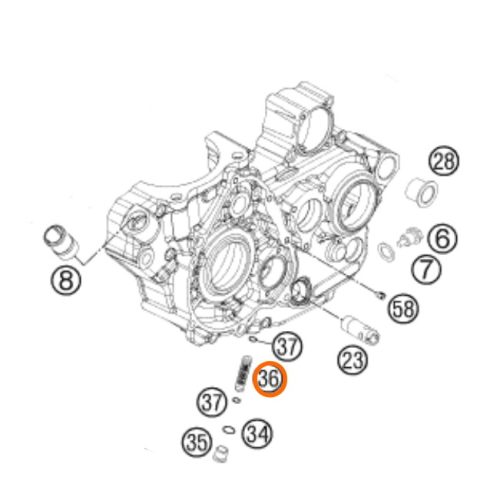 28
6
7
8
58
37
23
36
37
34
35