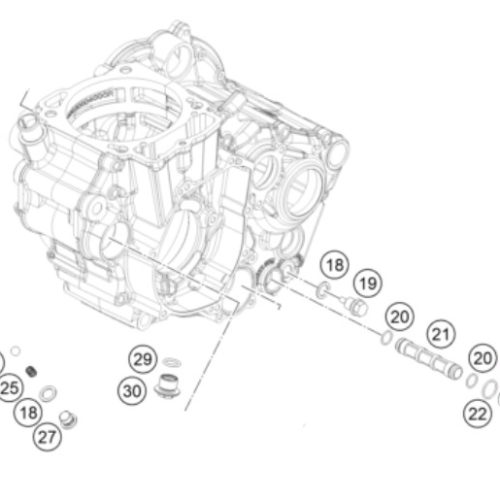 18
19
20
21
20
22
29
30
25
18
27