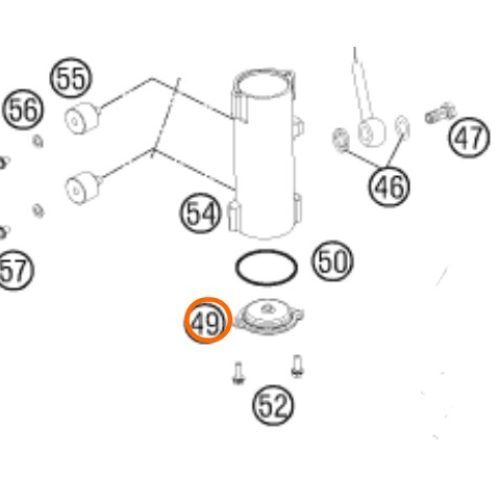 55
56
47
46
54
57
50
49
52