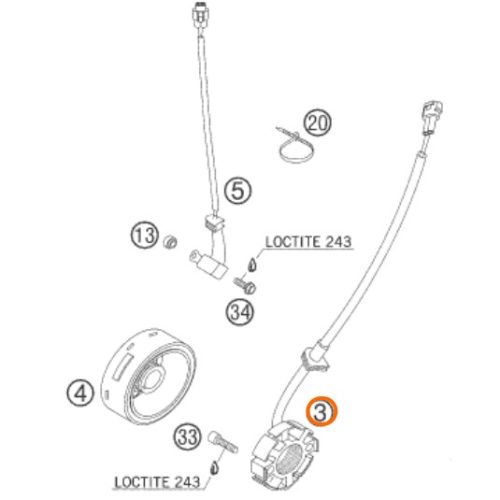 20

5

13

LOCTITE 243

34

4

3

33

LOCTITE 243