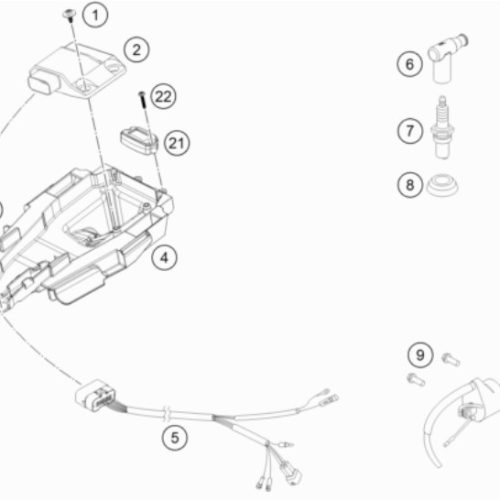 1
2
22
21
4
5
6
7
8
9