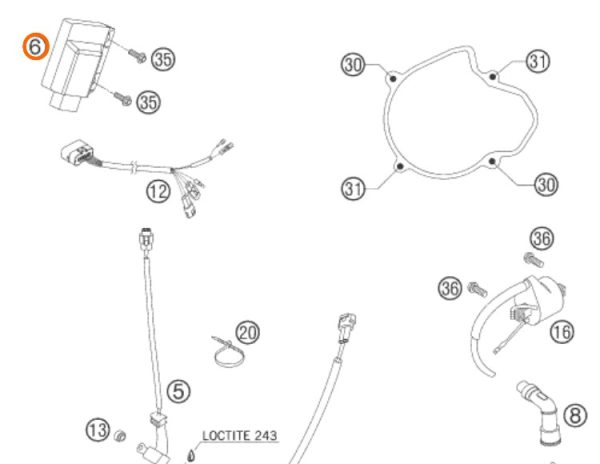 6
35
35
30
31
31
30
12
36
36
16
20
5
8
13
LOCTITE 243