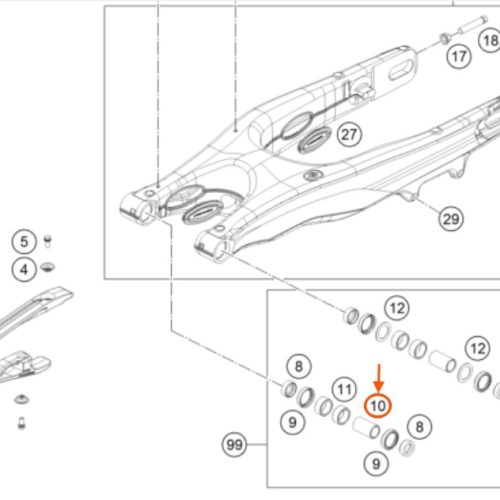 18
17
27
29
5
4
12
12
8
11
10
9
8
99
9