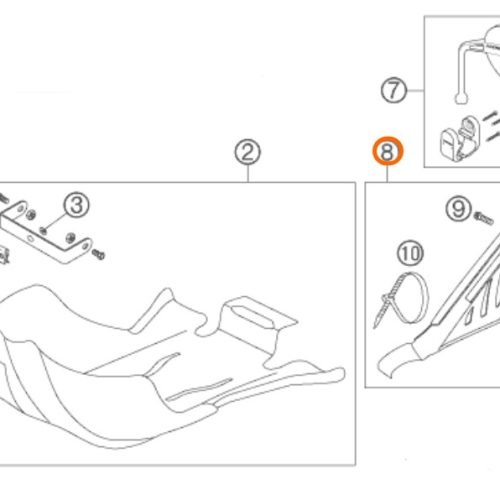 7
2
8
3
9
10