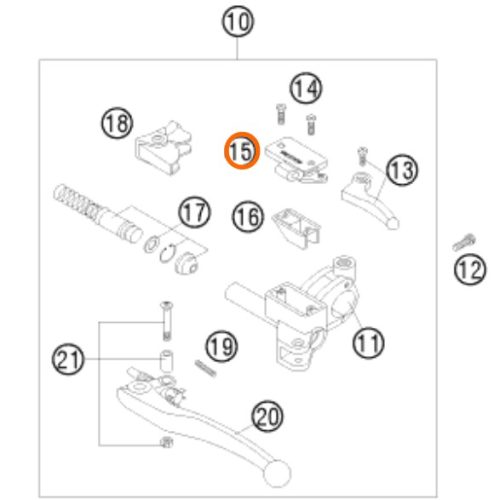 10
14
18
15
13
17
16
12
11
19
21
20