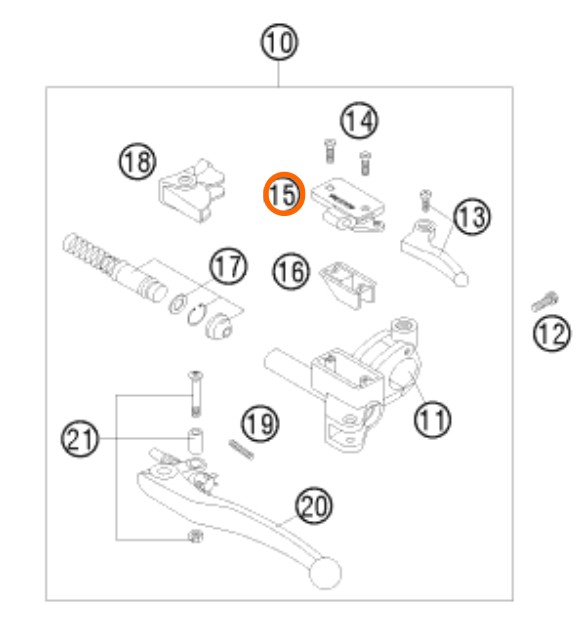 10

14

18

15

13

17

16

12

11

21

19

20