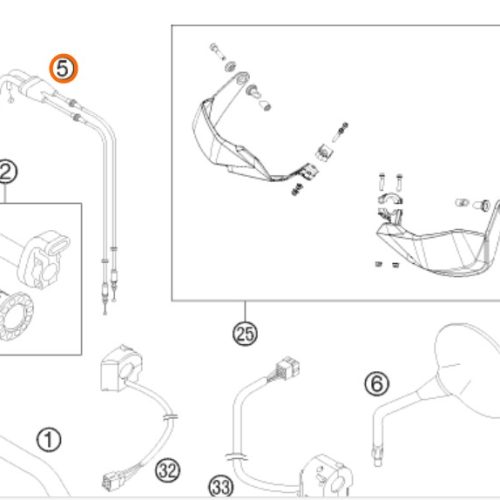 5

2

25

6

1

32

33