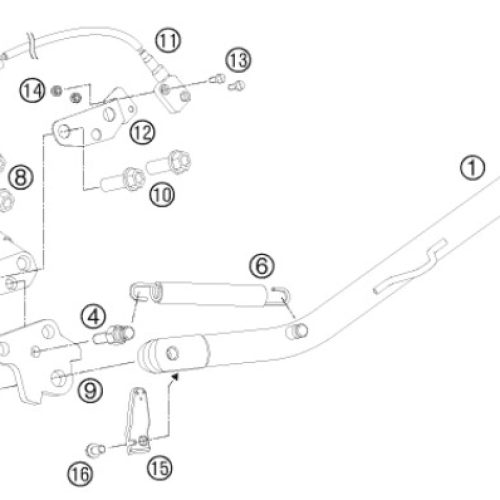 11
13
14
12
8
10
1
6
4
9
15
16