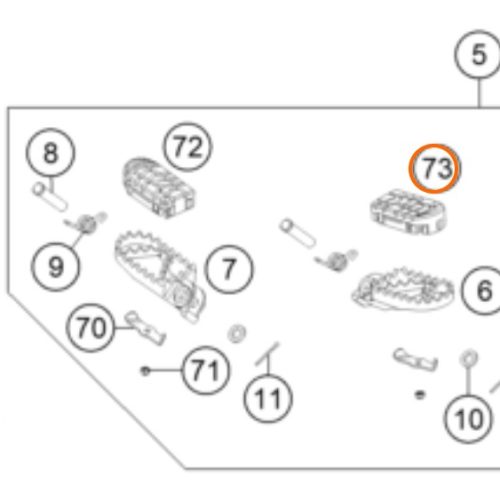 5
8
72
73
9
7
6
70
71
11
10