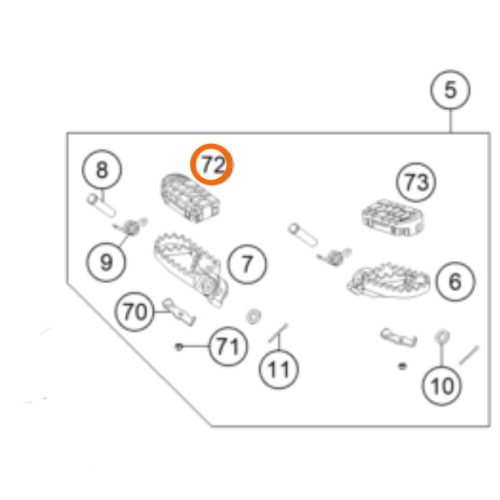 5
8
72
73
9
7
6
70
71
11
10