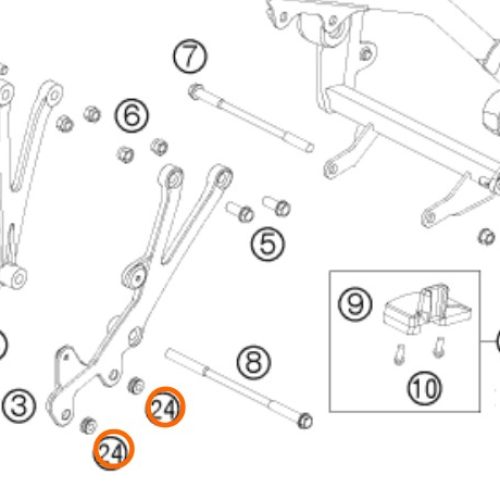 7
6
5
9
10
8
3
24
24