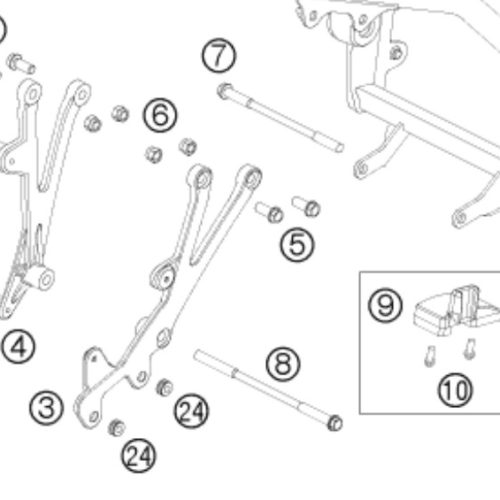 7
6
5
9
4
8
10
3
24
24