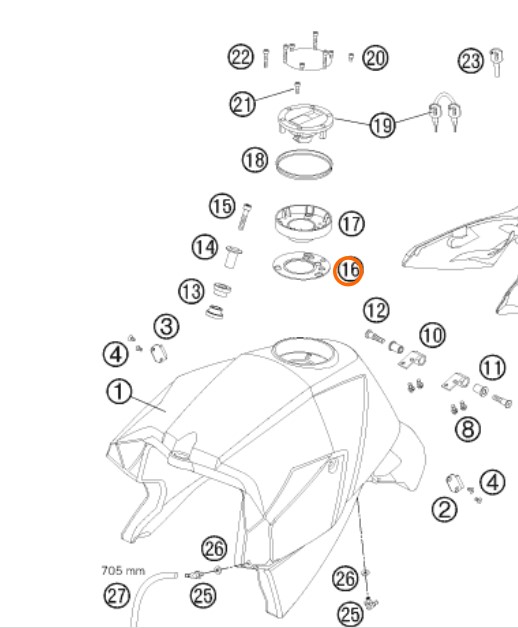 22
20
23
21
19
18
15
17
14
16
13
12
3
10
4
11
1
8
4
2
26
705 mm
26
27
25
25