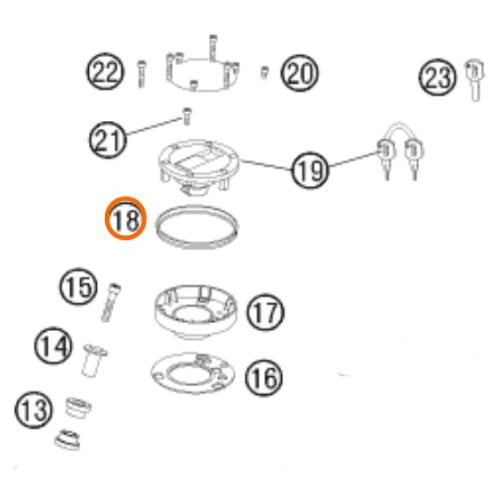 22
20
23
21
19
18
15
17
14
16
13